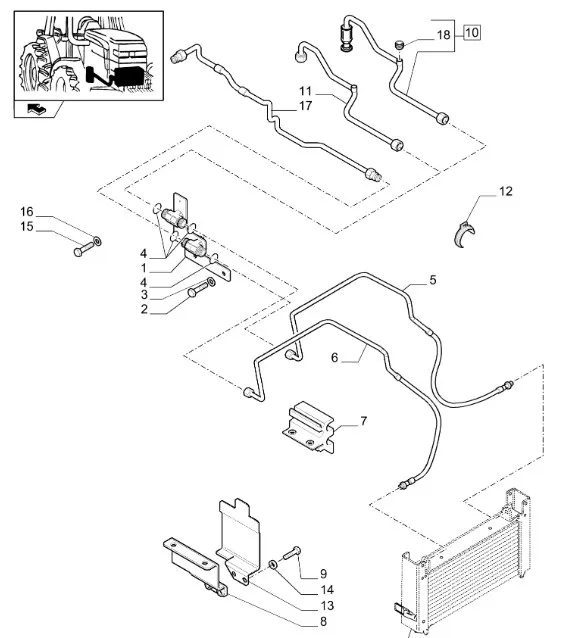 18
10
11
17
12
16
15
4
1
4
3
2
5
6
7
9
14
13
8